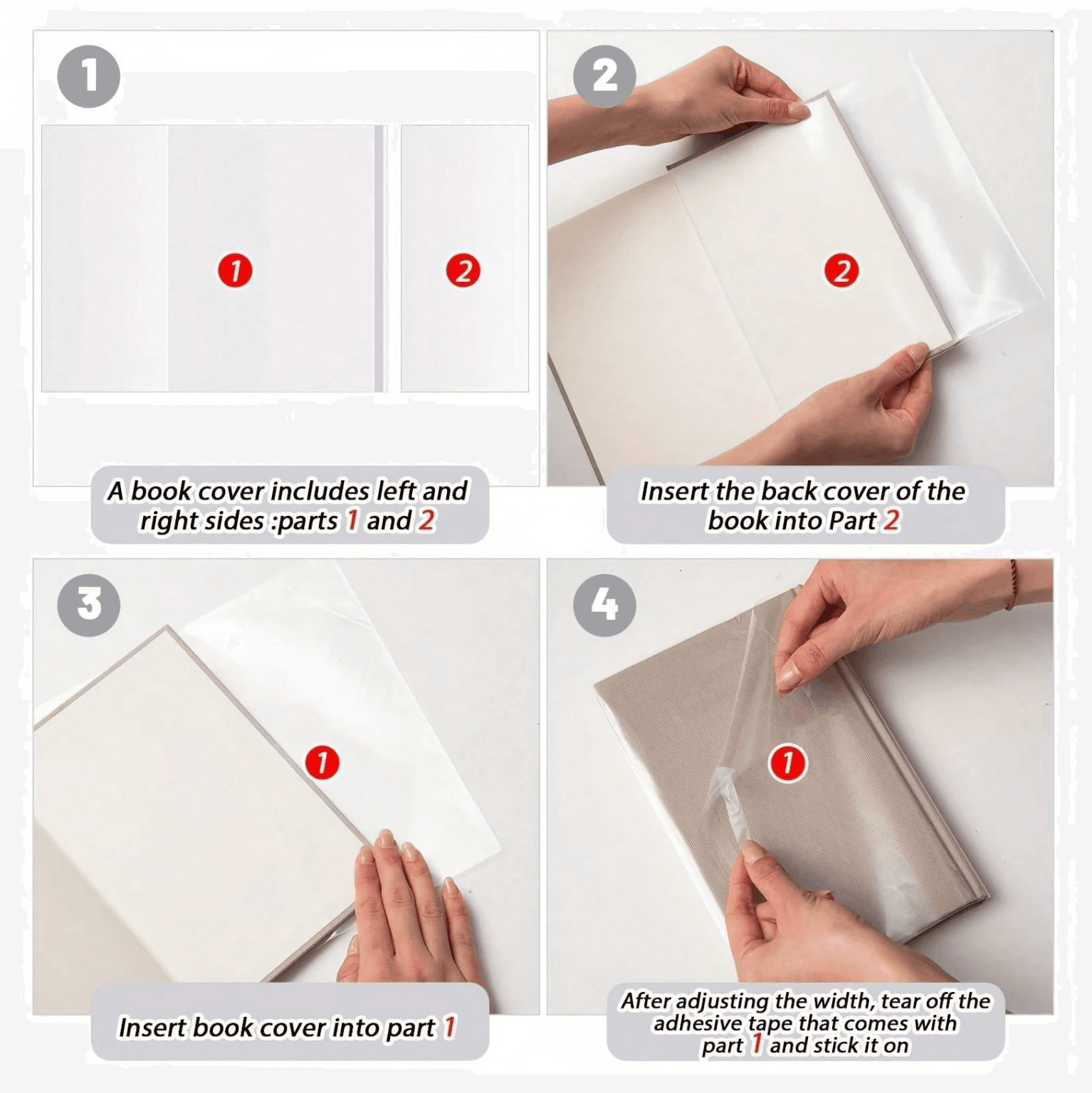 1

1

2

A book cover includes left and right sides :parts 1 and 2

2

2

Insert the back cover of the book into Part 2

3

1

Insert book cover into part 1

4

1

After adjusting the width, tear off the adhesive tape that comes with part 1 and stick it on